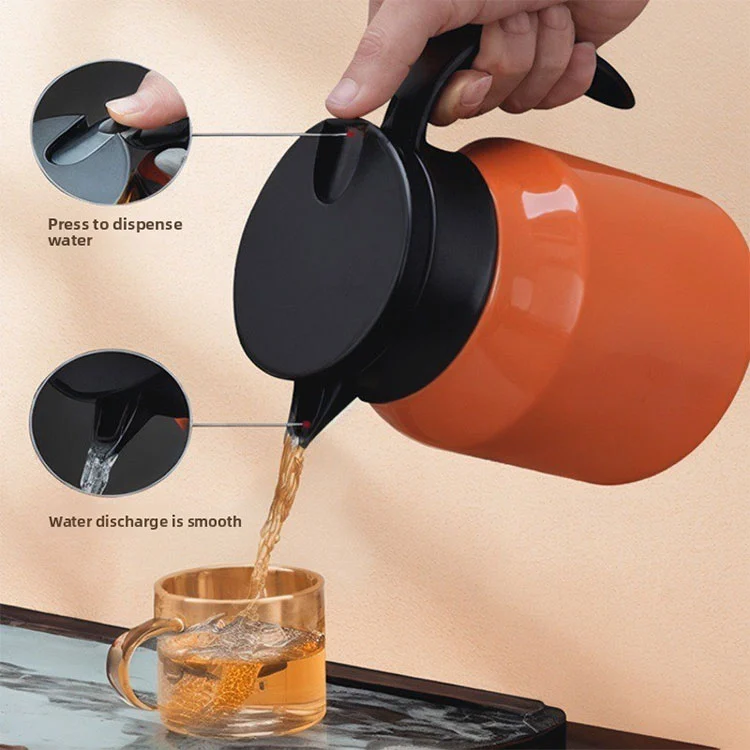 Press to dispense water

Water discharge is smooth